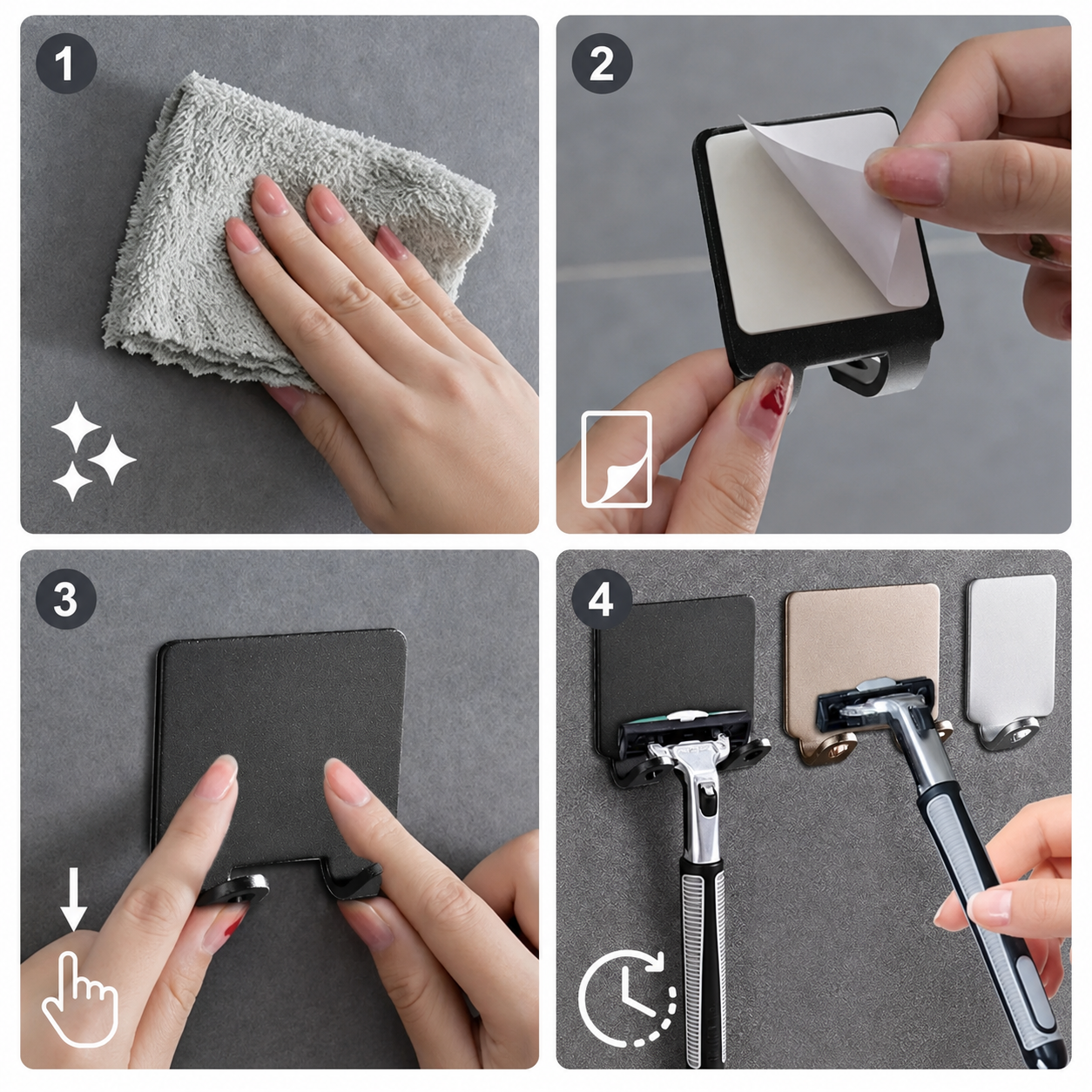 1

2

3

4