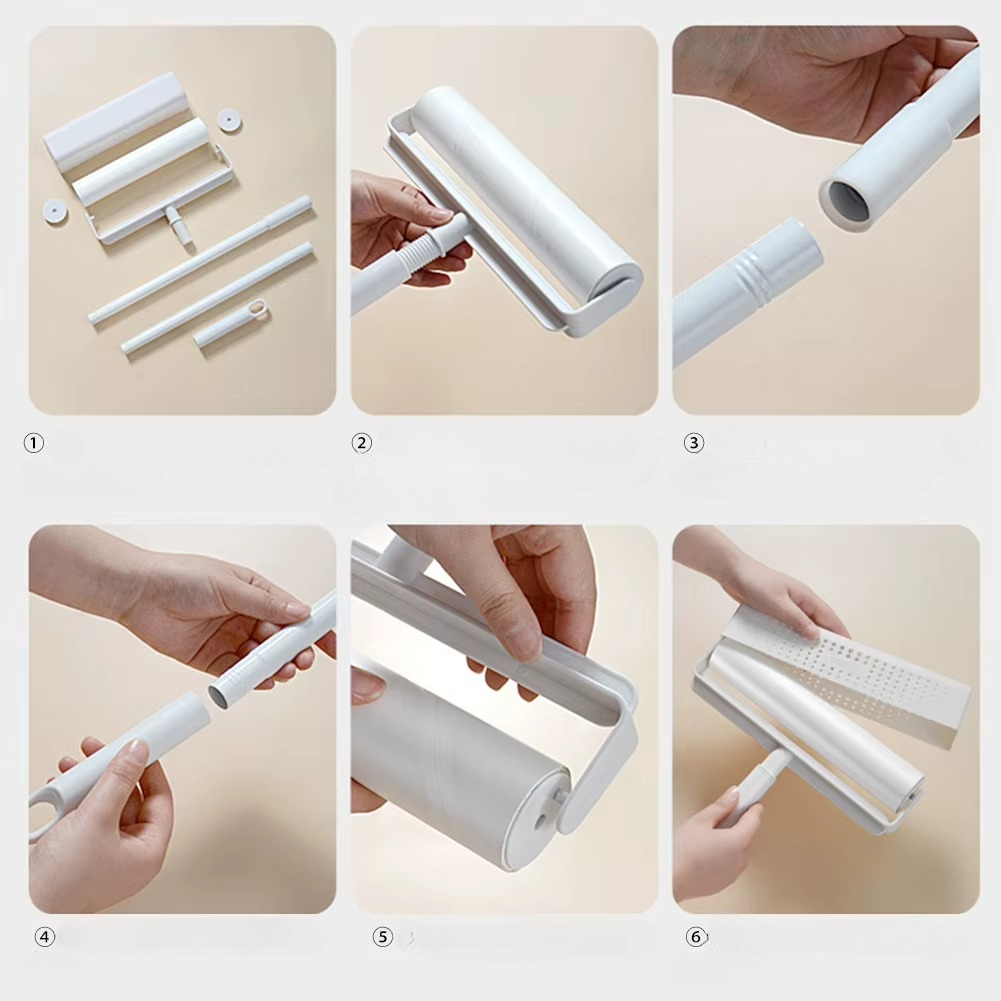 ①
②
③
④
⑤
⑥