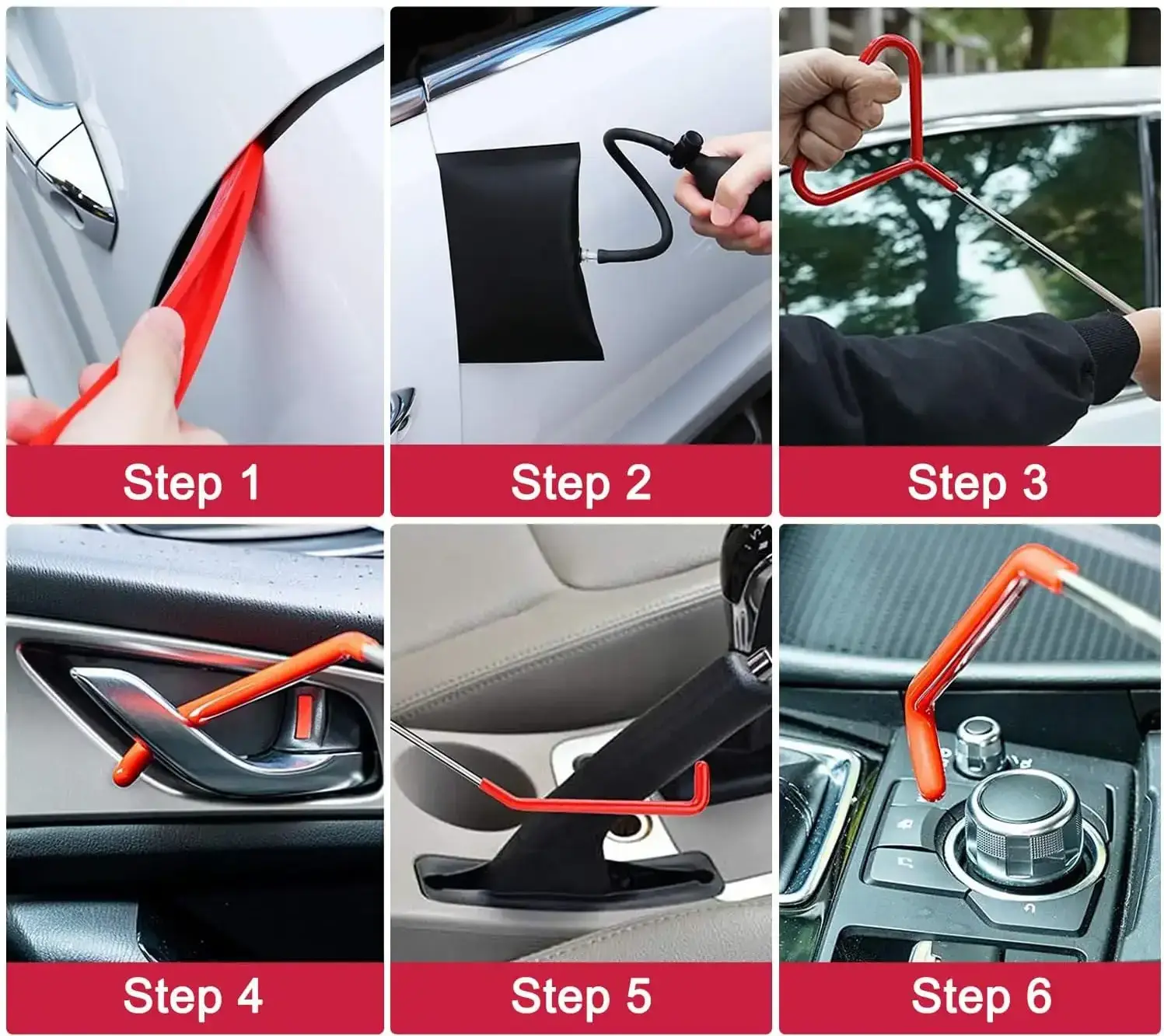 Step 1

Step 2

Step 3

Step 4

Step 5

Step 6