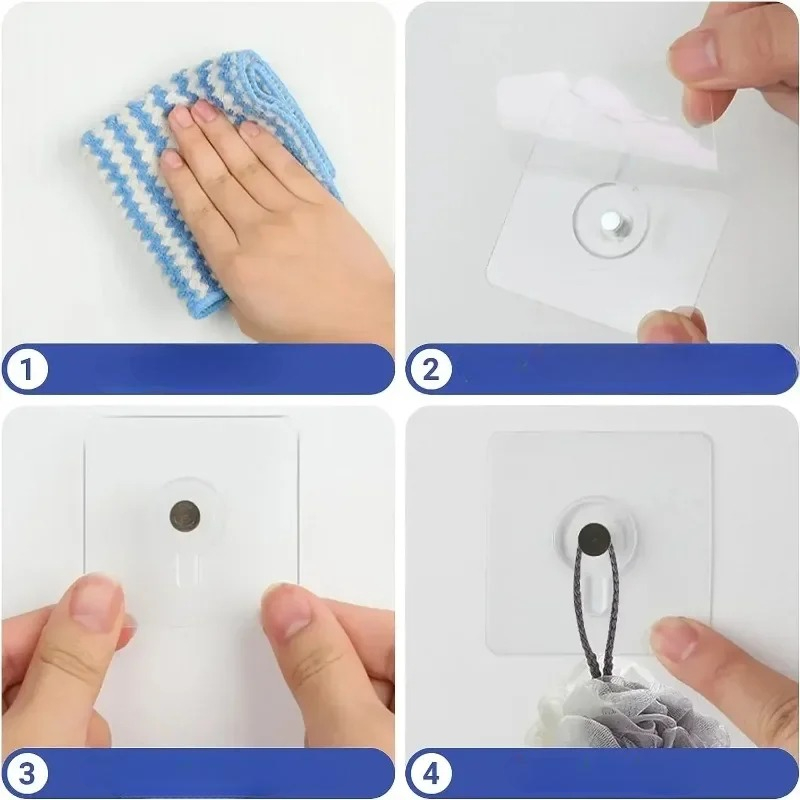 1

2

3

4